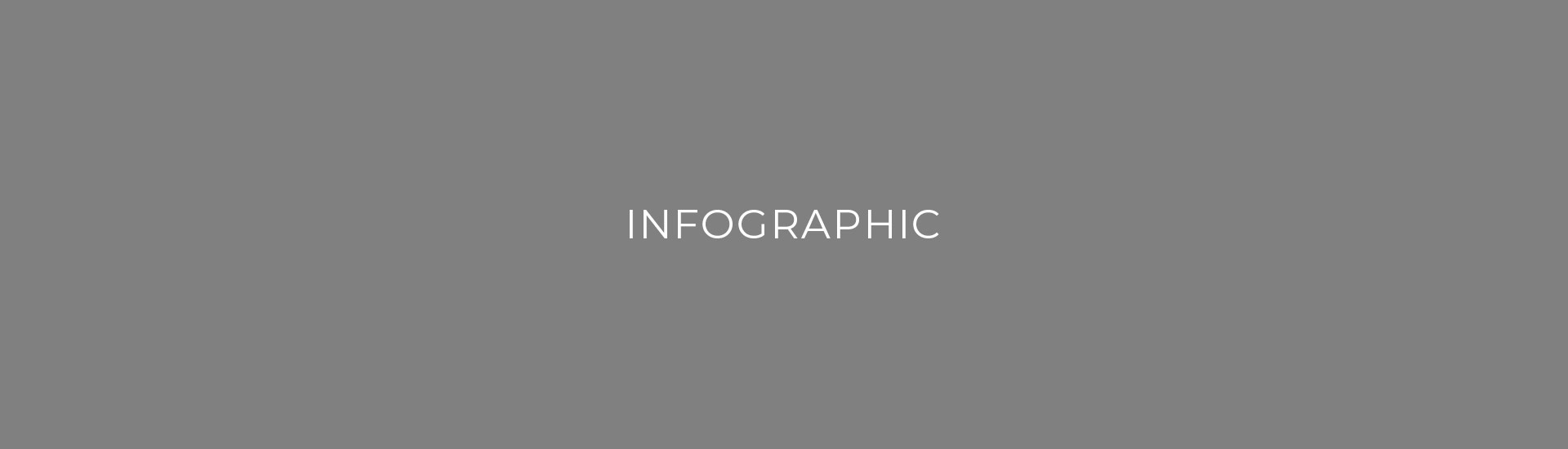 INFOGRAPHIC